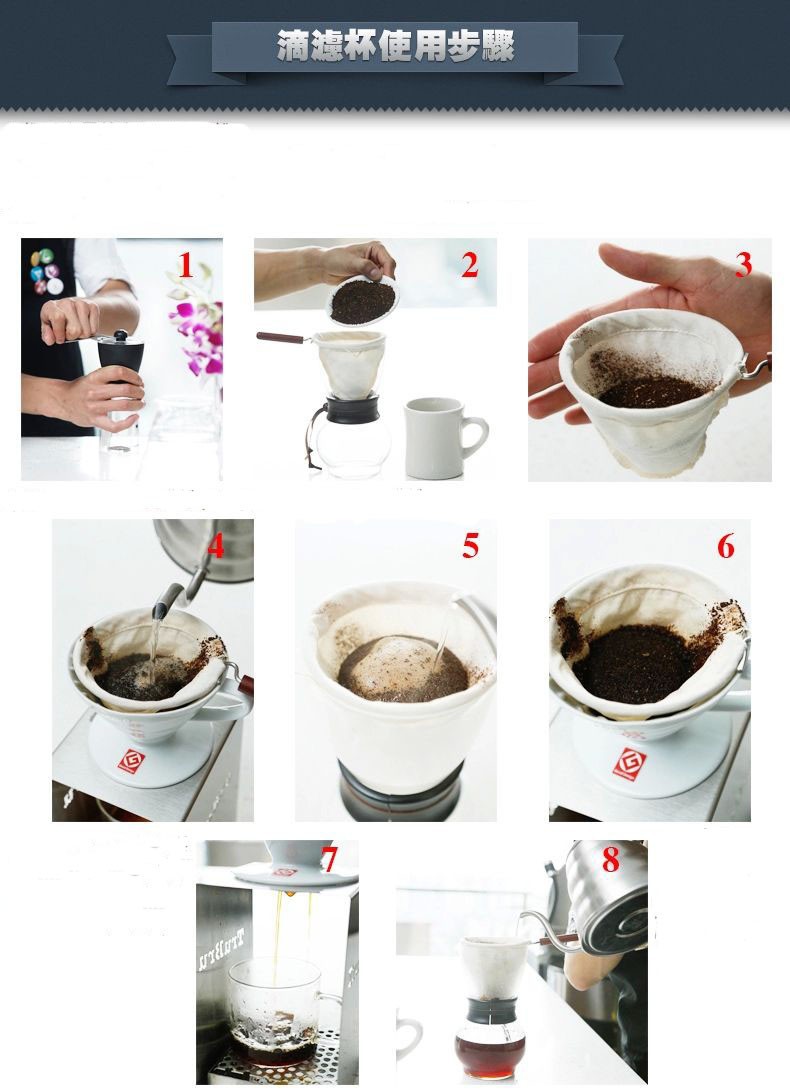 滴濾杯使用步驟

1

2

3

4

5

6

7

8