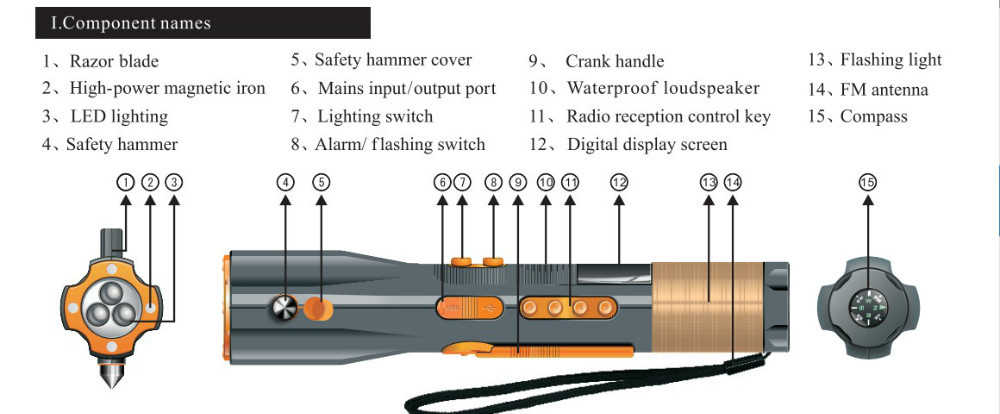 I.Component names

1、Razor blade
2、High-power magnetic iron
3、LED lighting
4、Safety hammer

5、Safety hammer cover
6、Mains input/output port
7、Lighting switch
8、Alarm/ flashing switch

9、 Crank handle
10、Waterproof loudspeaker
11、Radio reception control key
12、Digital display screen

13、Flashing light
14、FM antenna
15、Compass

① ② ③ ④ ⑤ ⑥ ⑦ ⑧ ⑨ ⑩ ⑪ ⑫ ⑬ ⑭ ⑮