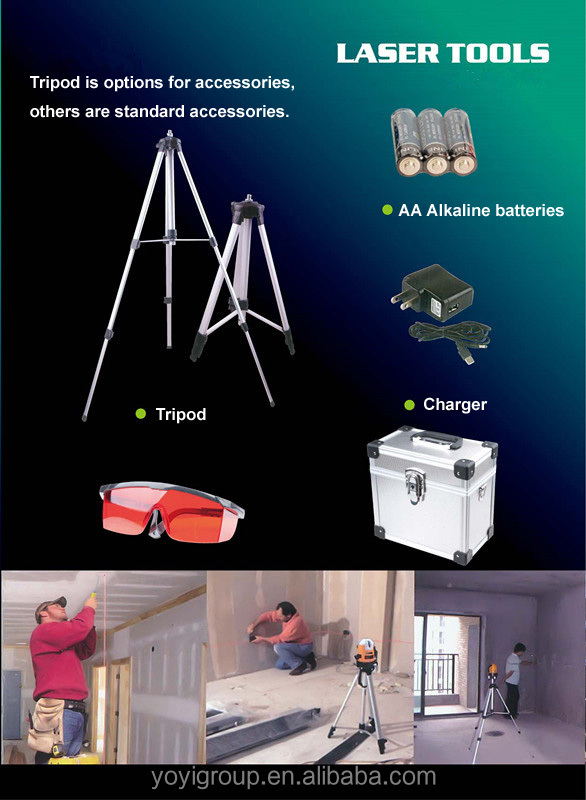 LASER TOOLS

Tripod is options for accessories, others are standard accessories.

AA Alkaline batteries

Tripod

Charger

yoyigroup.en.alibaba.com