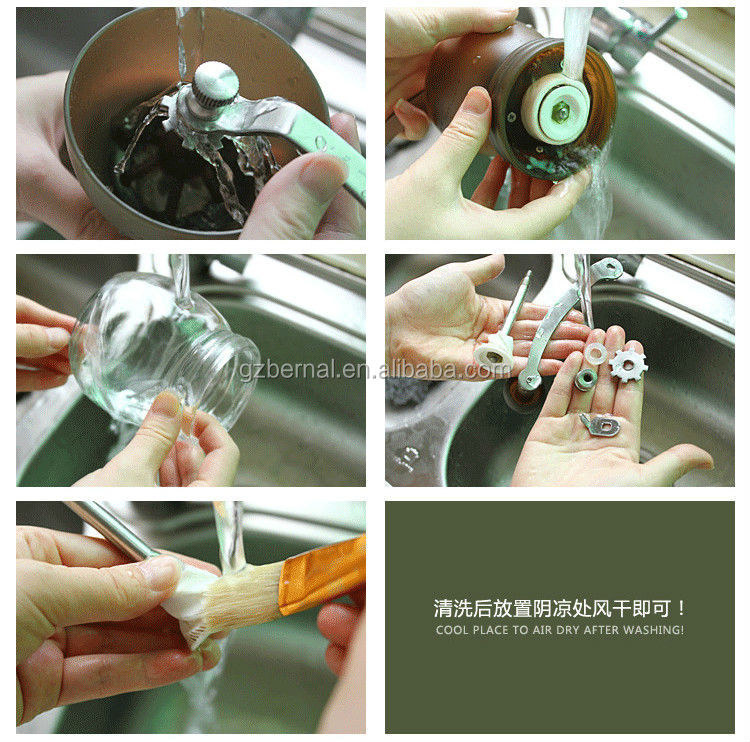 gzbernal.en.alibaba.com

清洗后放置阴凉处风干即可！
COOL PLACE TO AIR DRY AFTER WASHING!