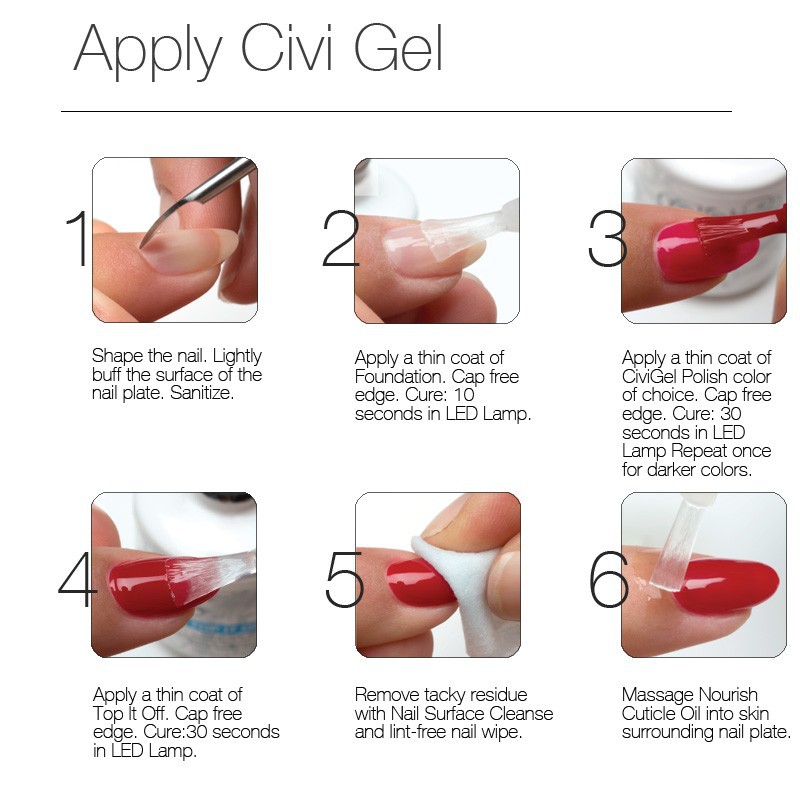 Apply Civi Gel

1

Shape the nail. Lightly buff the surface of the nail plate. Sanitize.

2

Apply a thin coat of Foundation. Cap free edge. Cure: 10 seconds in LED Lamp.

3

Apply a thin coat of CiviGel Polish color of choice. Cap free edge. Cure: 30 seconds in LED Lamp Repeat once for darker colors.

4

Apply a thin coat of Top It Off. Cap free edge. Cure:30 seconds in LED Lamp.

5

Remove tacky residue with Nail Surface Cleanse and lint-free nail wipe.

6

Massage Nourish Cuticle Oil into skin surrounding nail plate.