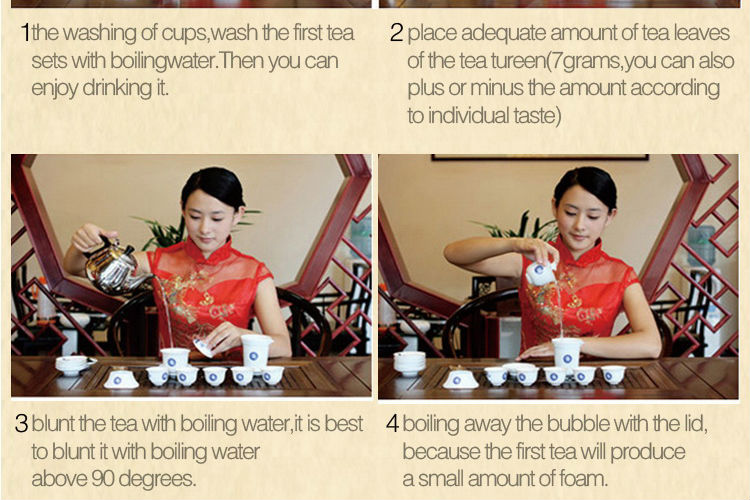 1the washing of cups,wash the first tea sets with boilingwater.Then you can enjoy drinking it.

2 place adequate amount of tea leaves of the tea tureen(7grams,you can also plus or minus the amount according to individual taste)

3 blunt the tea with boiling water,it is best to blunt it with boiling water above 90 degrees.

4 boiling away the bubble with the lid, because the first tea will produce a small amount of foam.