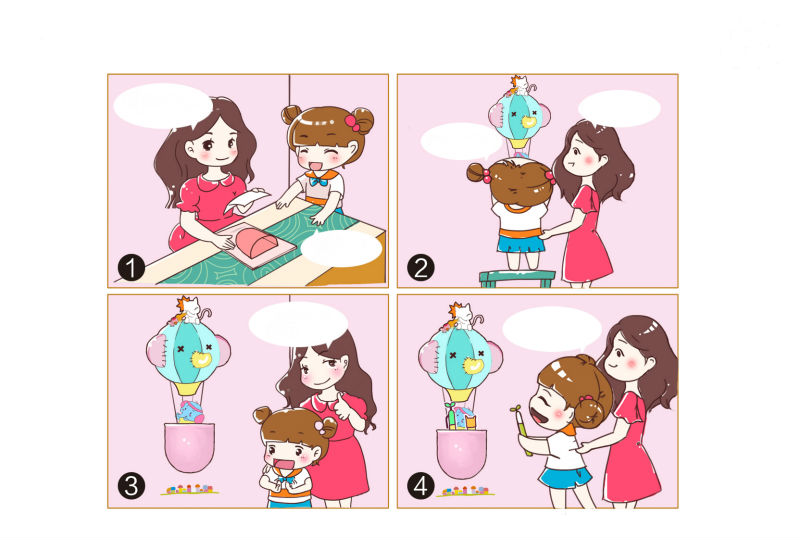 1

2

3

4