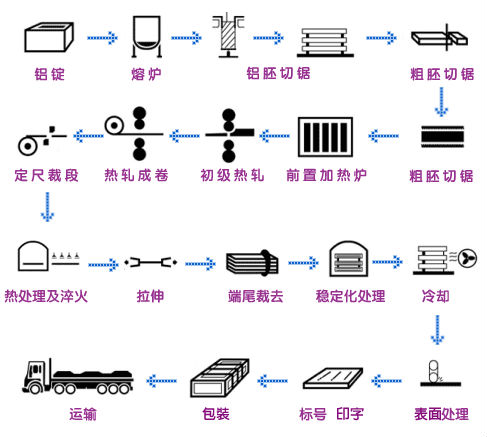 铝锭
熔炉
铝胚切锯
粗胚切锯

粗胚切锯
前置加热炉
初级热轧
热轧成卷
定尺裁段

热处理及淬火
拉伸
端尾裁去
稳定化处理
冷却

表面处理
标号 印字
包装
运输