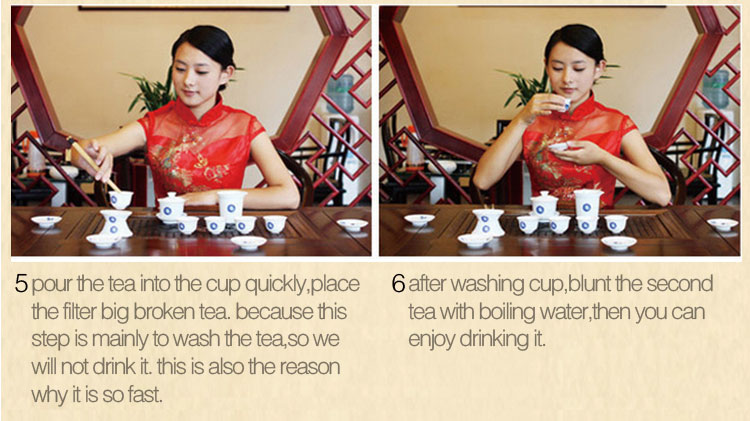 5 pour the tea into the cup quickly,place the filter big broken tea. because this step is mainly to wash the tea,so we will not drink it. this is also the reason why it is so fast.

6 after washing cup,blunt the second tea with boiling water,then you can enjoy drinking it.